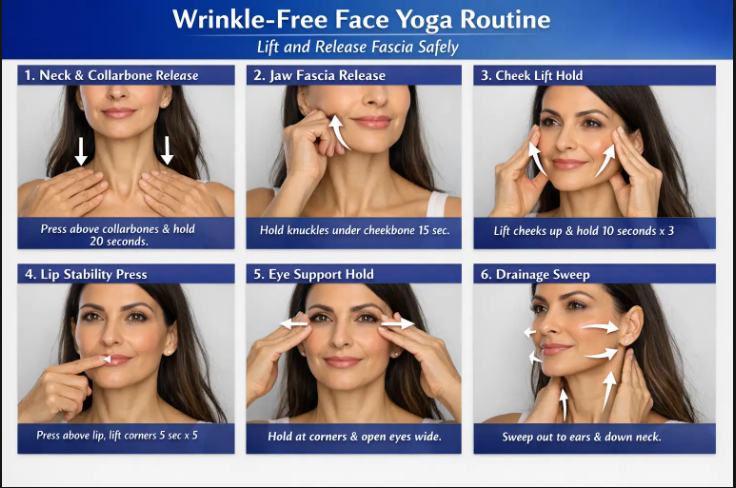 Wrinkle-Free Face Yoga Routine

Lift and Release Fascia Safely

1. Neck & Collarbone Release

Press above collarbones & hold 20 seconds.

2. Jaw Fascia Release

Hold knuckles under cheekbone 15 sec.

3. Cheek Lift Hold

Lift cheeks up & hold 10 seconds x 3

4. Lip Stability Press

Press above lip, lift corners 5 sec x 5

5. Eye Support Hold

Hold at corners & open eyes wide.

6. Drainage Sweep

Sweep out to ears & down neck.